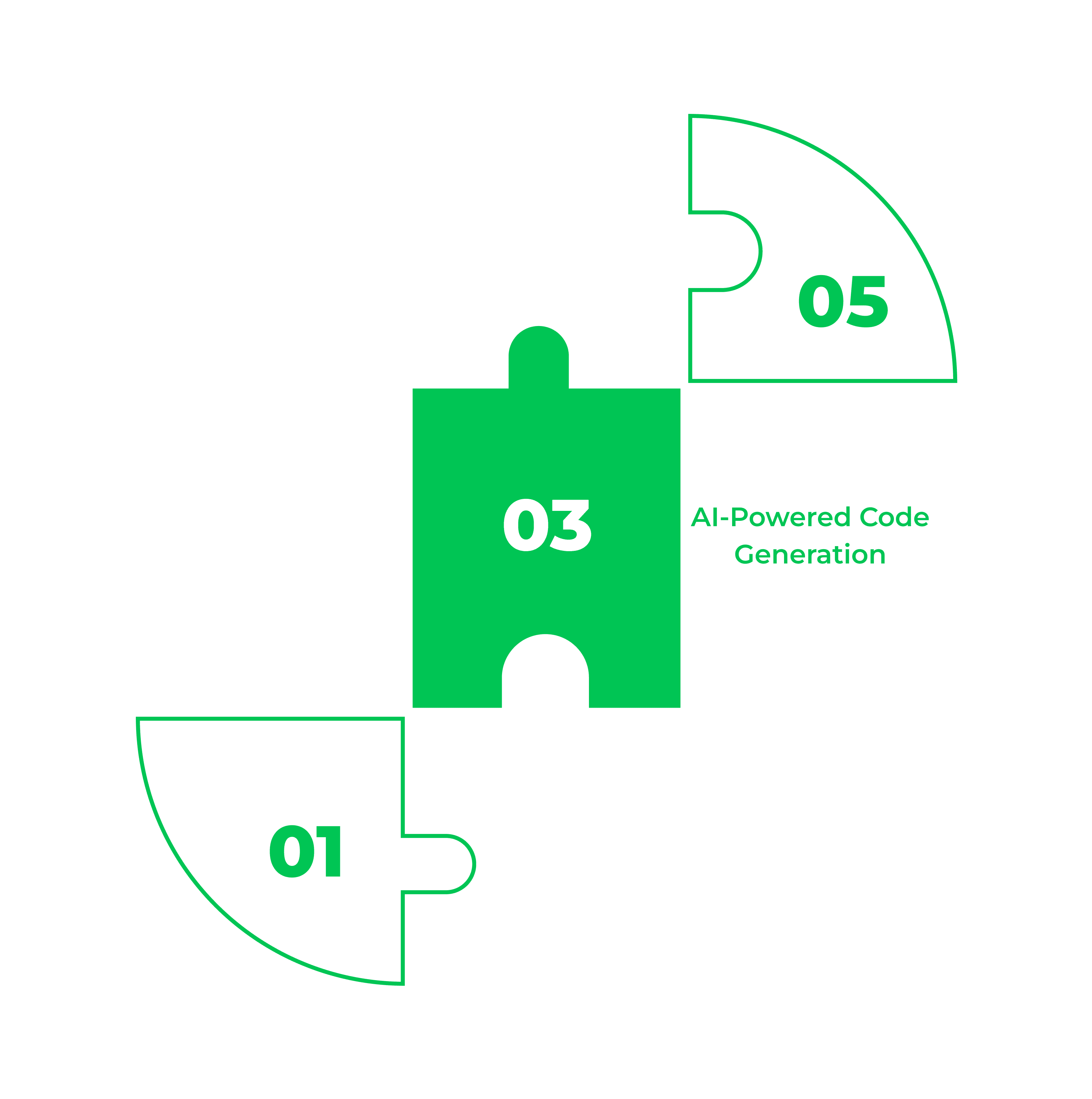 05

03

AI-Powered Code Generation

01